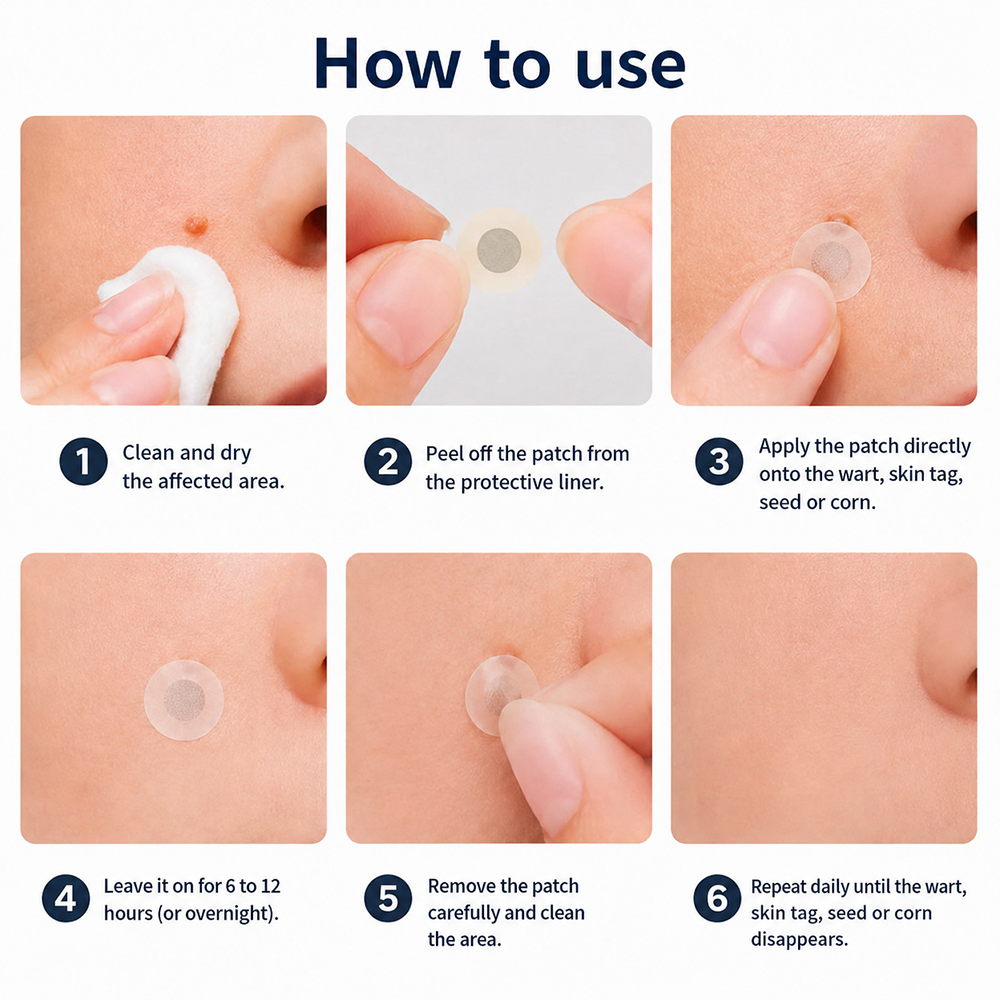 How to use

1 Clean and dry the affected area.

2 Peel off the patch from the protective liner.

3 Apply the patch directly onto the wart, skin tag, seed or corn.

4 Leave it on for 6 to 12 hours (or overnight).

5 Remove the patch carefully and clean the area.

6 Repeat daily until the wart, skin tag, seed or corn disappears.